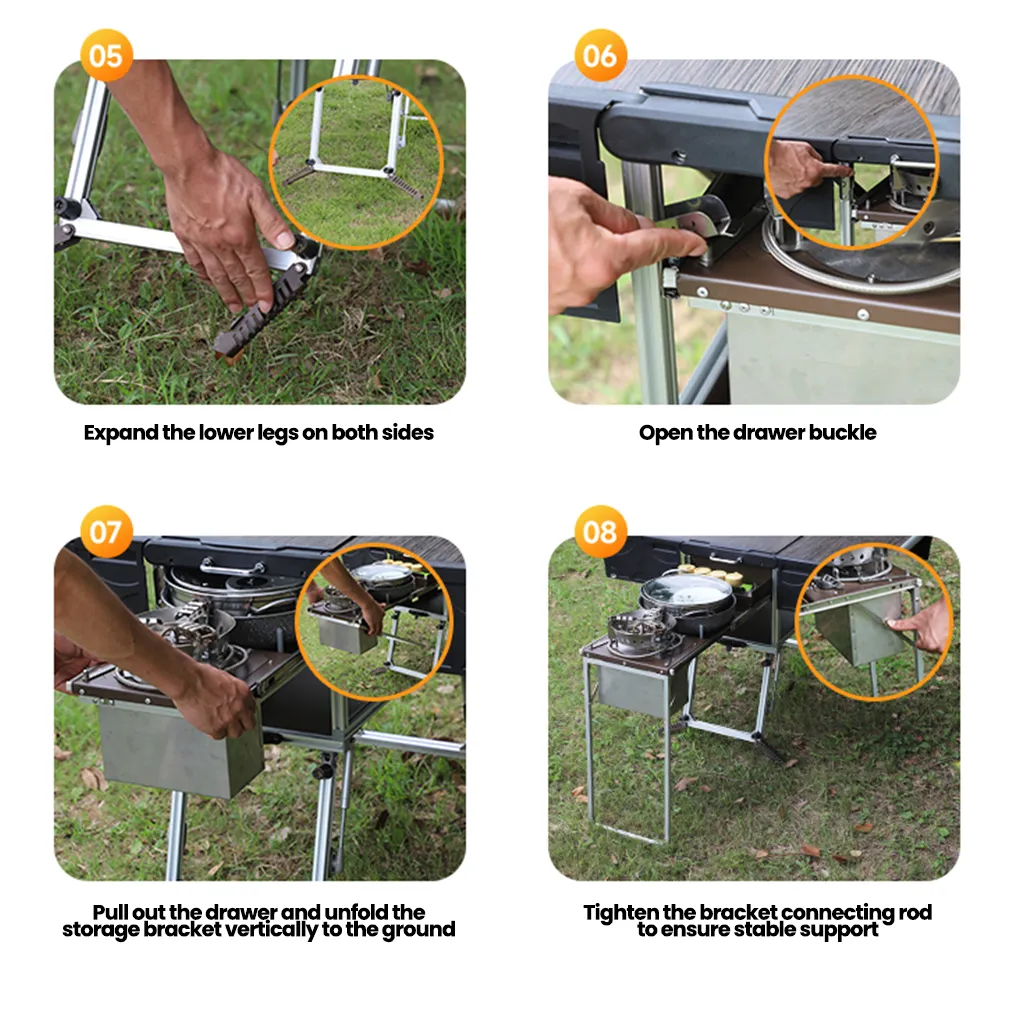 05

Expand the lower legs on both sides

06

Open the drawer buckle

07

Pull out the drawer and unfold the storage bracket vertically to the ground

08

Tighten the bracket connecting rod to ensure stable support