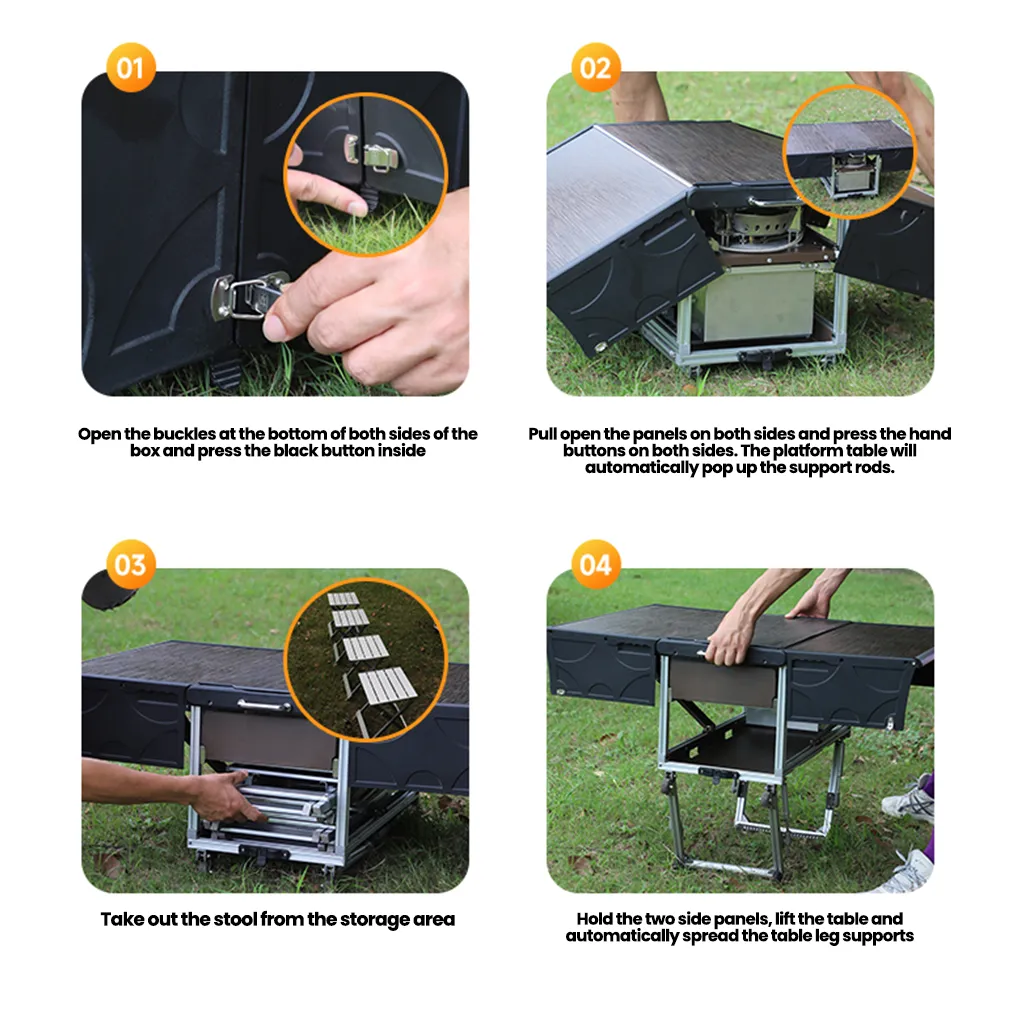 01

Open the buckles at the bottom of both sides of the box and press the black button inside

02

Pull open the panels on both sides and press the hand buttons on both sides. The platform table will automatically pop up the support rods.

03

Take out the stool from the storage area

04

Hold the two side panels, lift the table and automatically spread the table leg supports