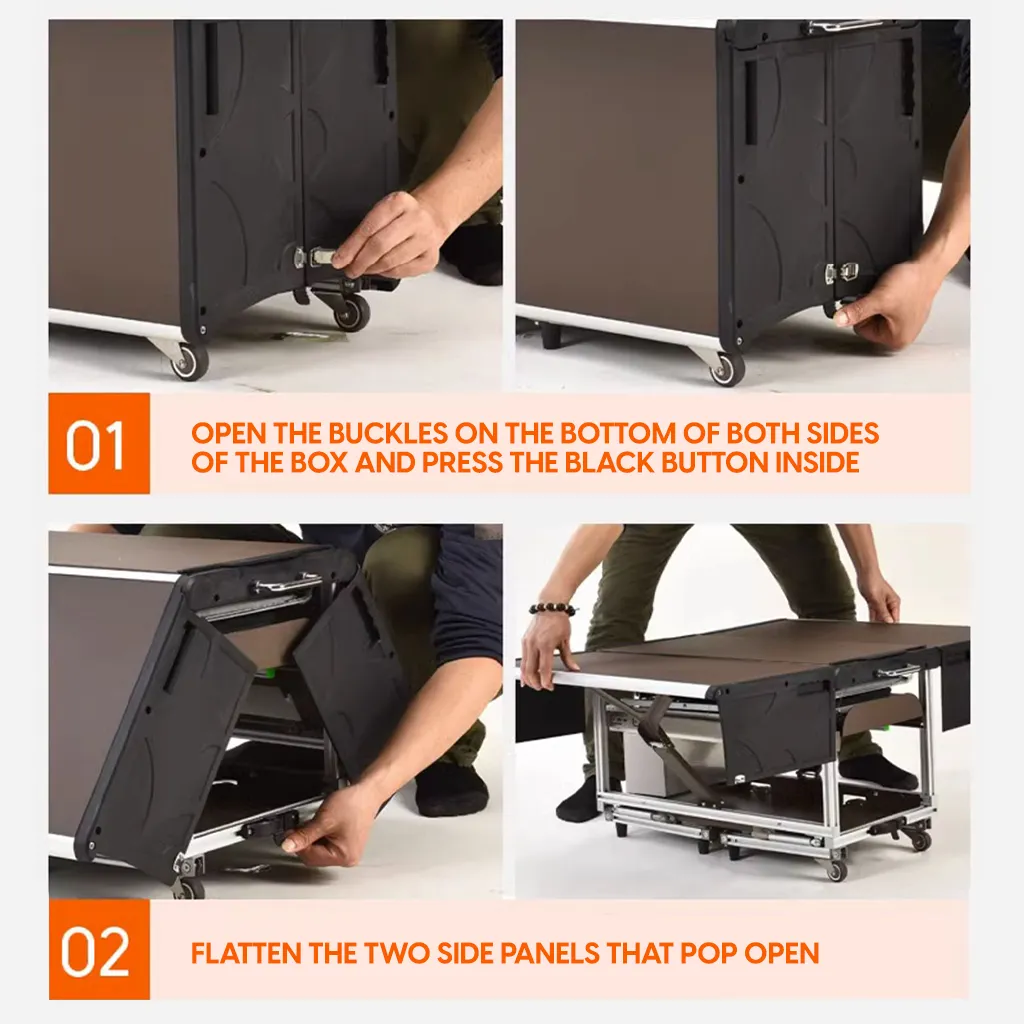 01

OPEN THE BUCKLES ON THE BOTTOM OF BOTH SIDES OF THE BOX AND PRESS THE BLACK BUTTON INSIDE

02

FLATTEN THE TWO SIDE PANELS THAT POP OPEN